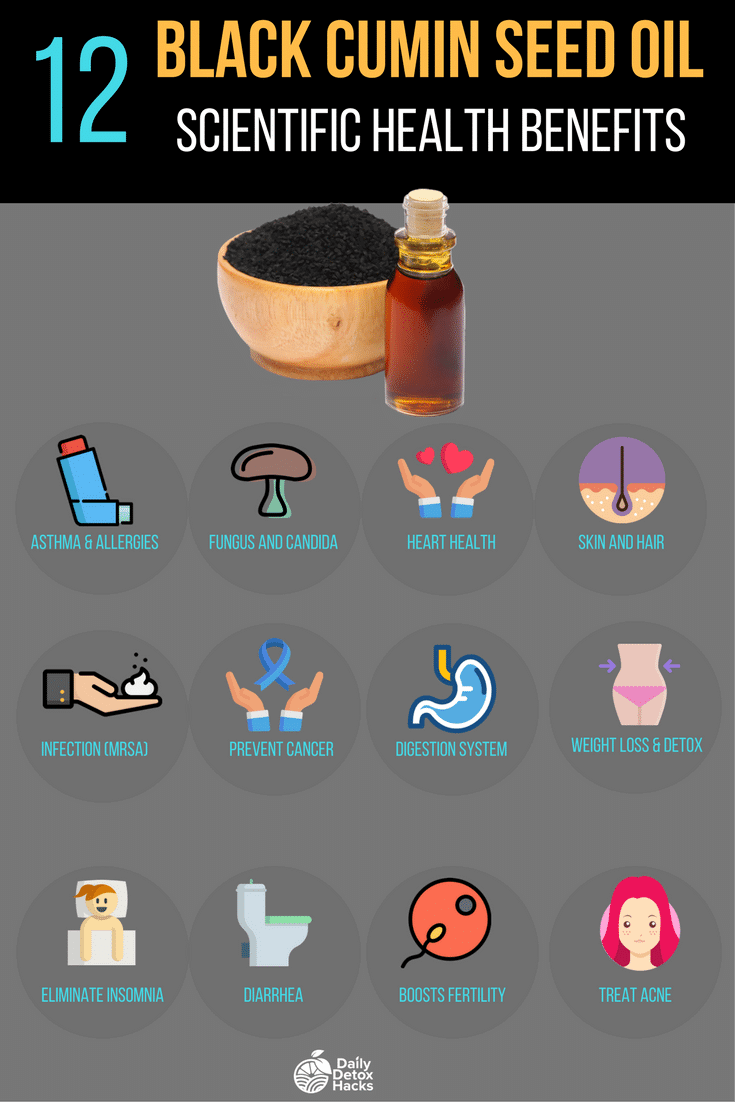 12 BLACK CUMIN SEED OIL
SCIENTIFIC HEALTH BENEFITS

ASTHMA & ALLERGIES
FUNGUS AND CANDIDA
HEART HEALTH
SKIN AND HAIR

INFECTION (MRSA)
PREVENT CANCER
DIGESTION SYSTEM
WEIGHT LOSS & DETOX

ELIMINATE INSOMNIA
DIARRHEA
BOOSTS FERTILITY
TREAT ACNE

Daily Detox Hacks