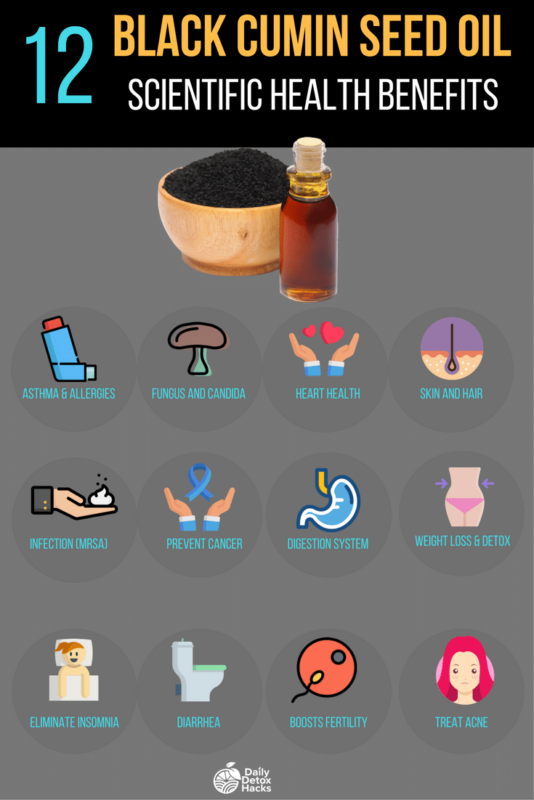 12 BLACK CUMIN SEED OIL
SCIENTIFIC HEALTH BENEFITS

ASTHMA & ALLERGIES

FUNGUS AND CANDIDA

HEART HEALTH

SKIN AND HAIR

INFECTION (MRSA)

PREVENT CANCER

DIGESTION SYSTEM

WEIGHT LOSS & DETOX

ELIMINATE INSOMNIA

DIARRHEA

BOOSTS FERTILITY

TREAT ACNE

Daily Detox Hacks